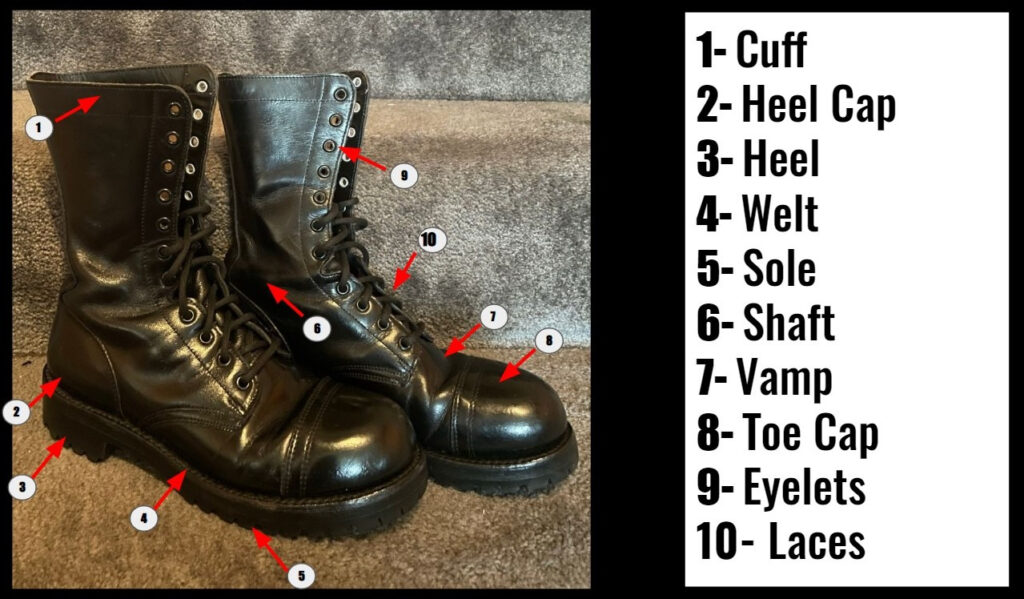 1
9
10
6
7
8
2
3
4
5

1- Cuff
2- Heel Cap
3- Heel
4- Welt
5- Sole
6- Shaft
7- Vamp
8- Toe Cap
9- Eyelets
10- Laces